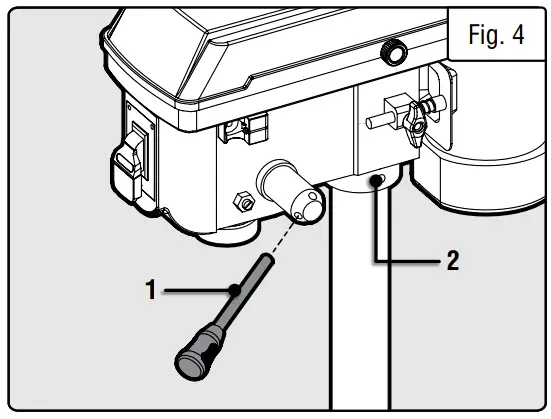 Fig. 4

1

2