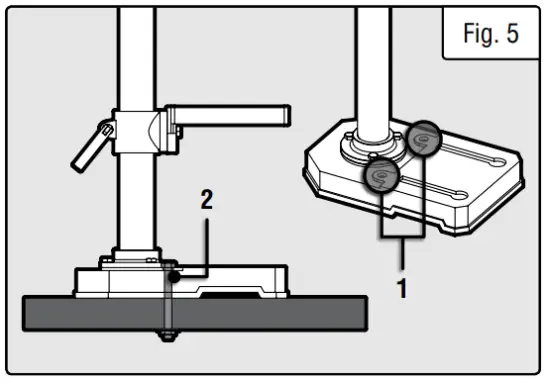 Fig. 5

2

1