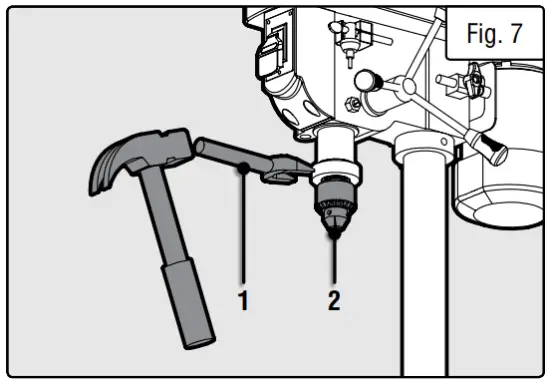 Fig. 7

1

2