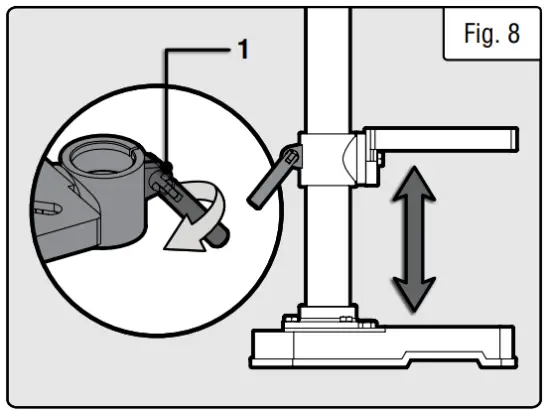 Fig. 8

1