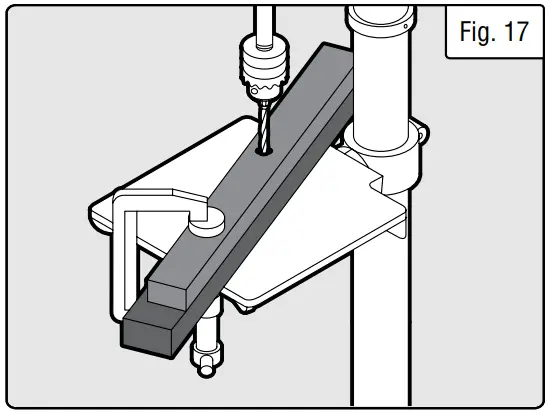 Fig. 17