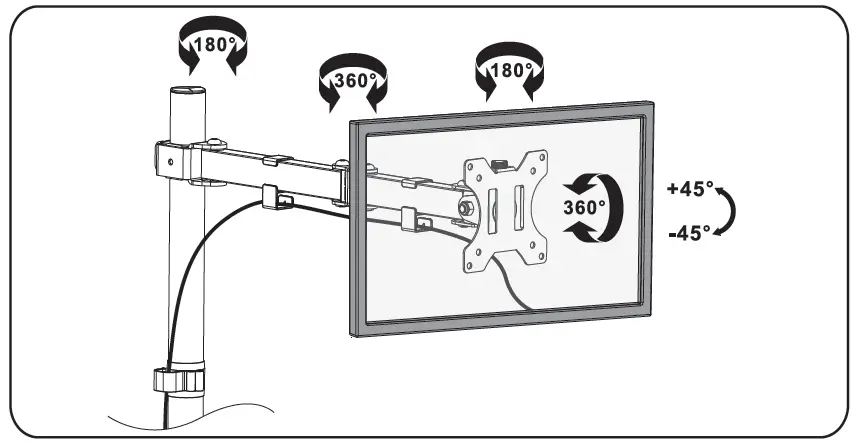 180°
360°
180°
360°
+45°
-45°