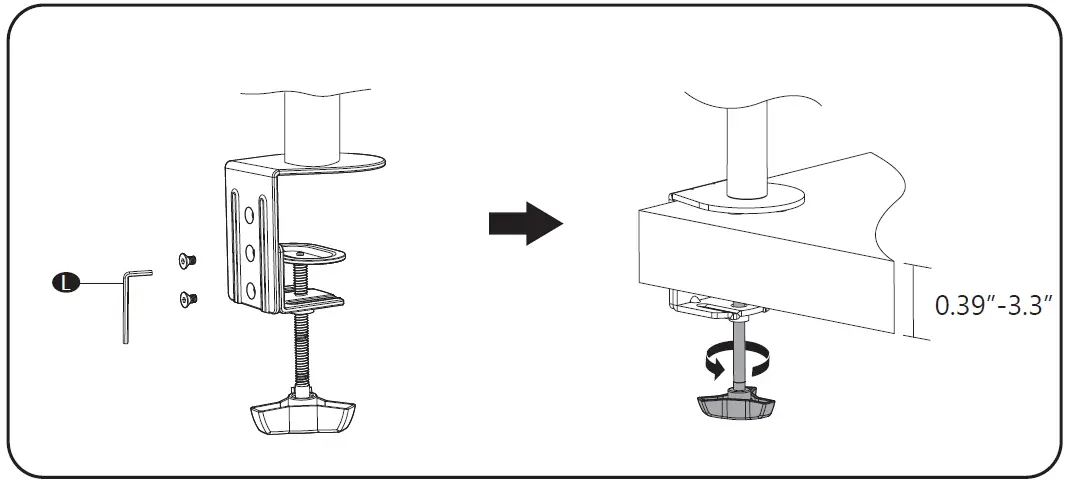 L

0.39"-3.3"