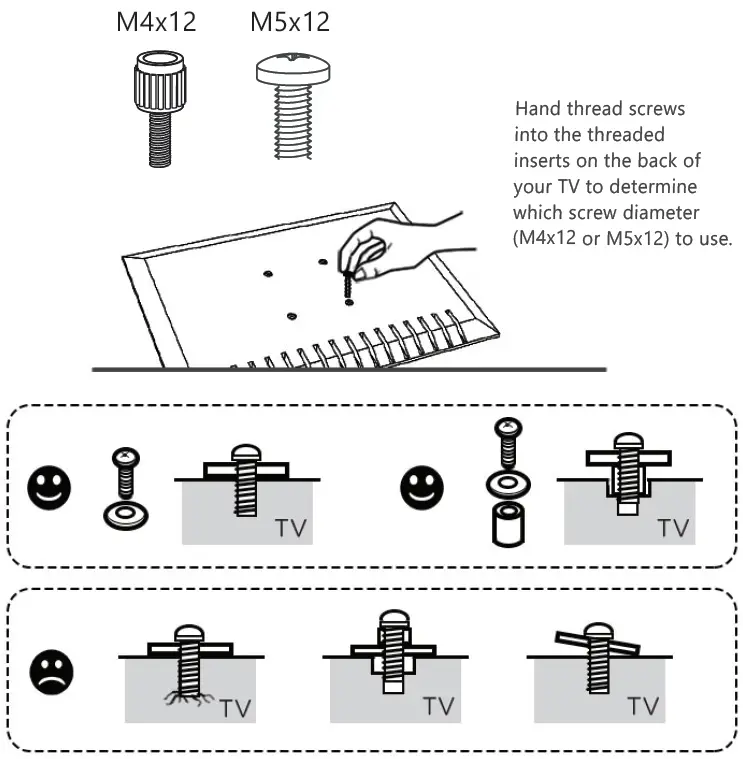 M4x12 M5x12

Hand thread screws into the threaded inserts on the back of your TV to determine which screw diameter (M4x12 or M5x12) to use.

TV

TV

TV

TV

TV