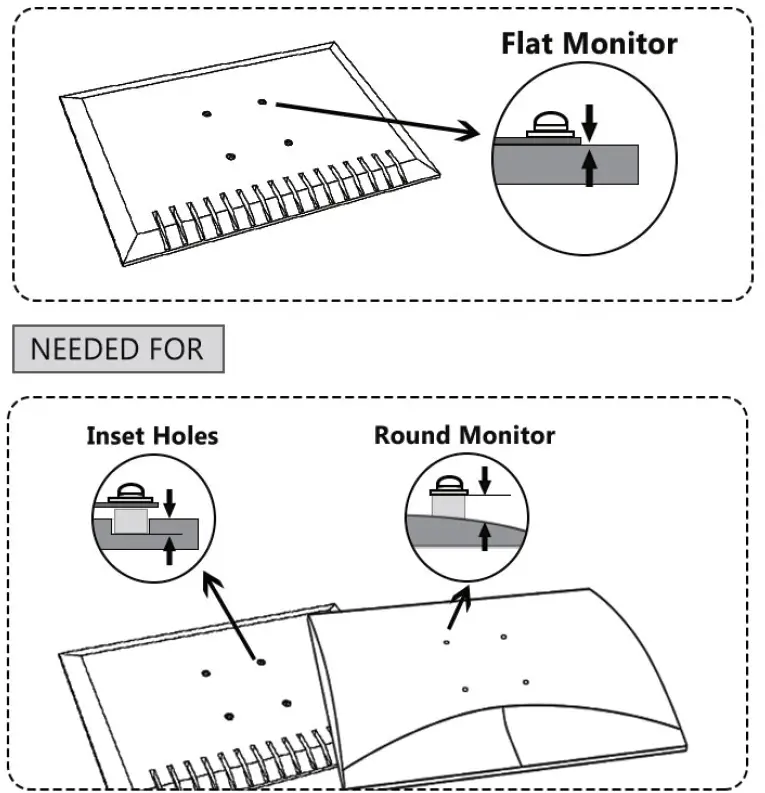 Flat Monitor

NEEDED FOR

Inset Holes

Round Monitor