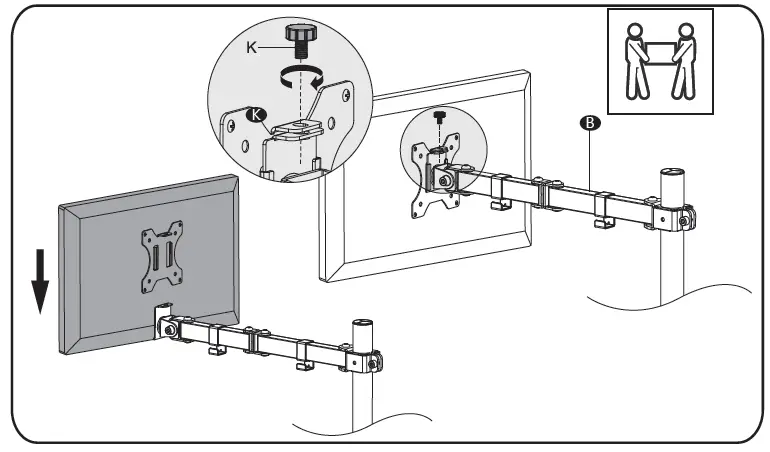 K
K
B