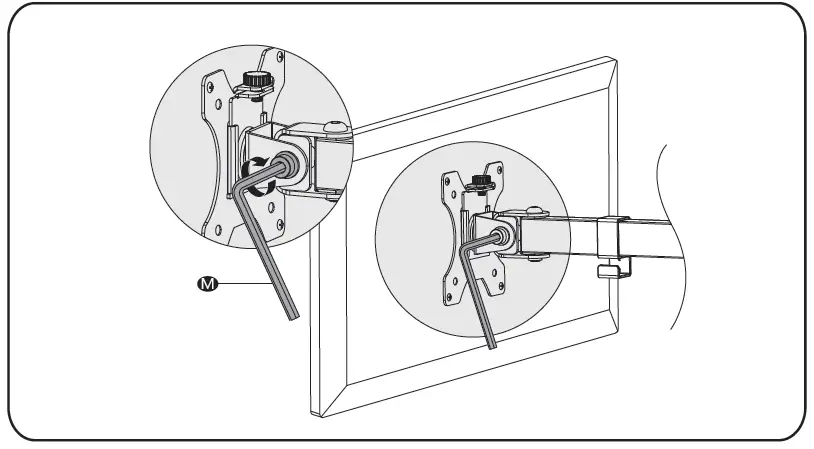 M