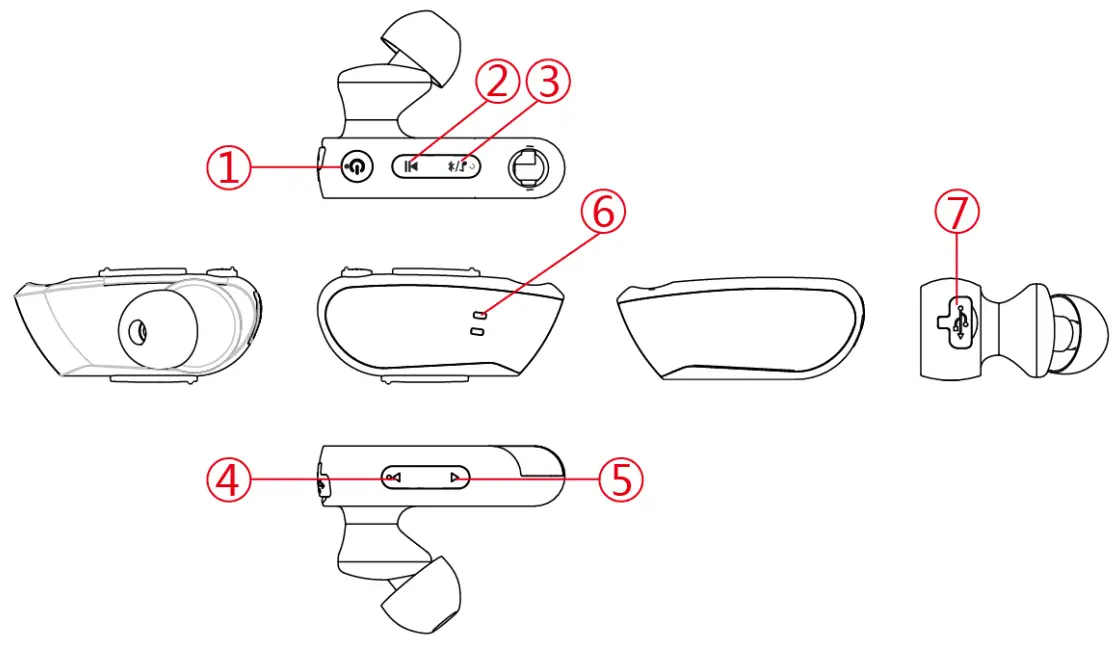 ①
②
③
⑥
⑦
④
⑤