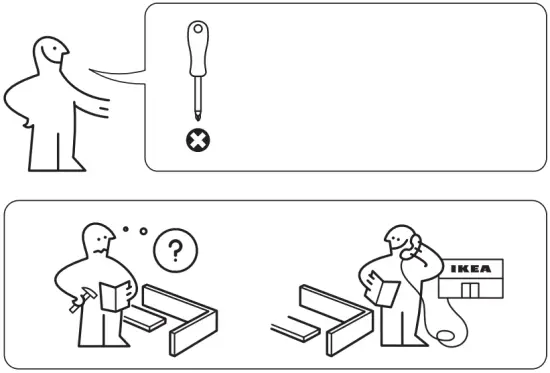 ?

IKEA