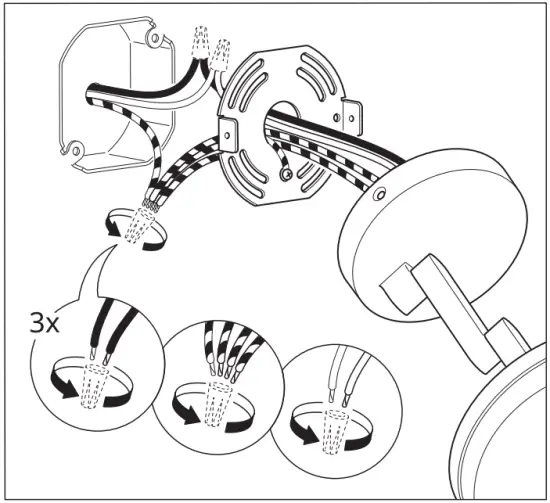 3x