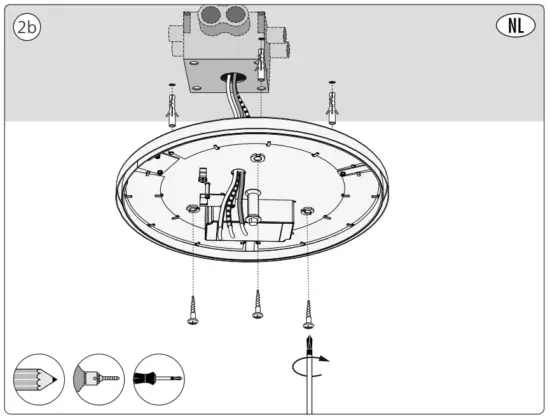 2b

NL