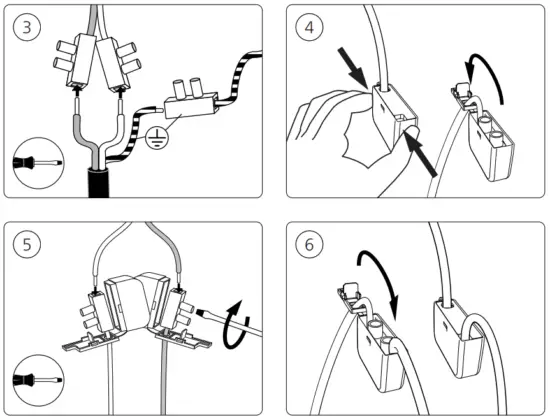 3

4

5

6