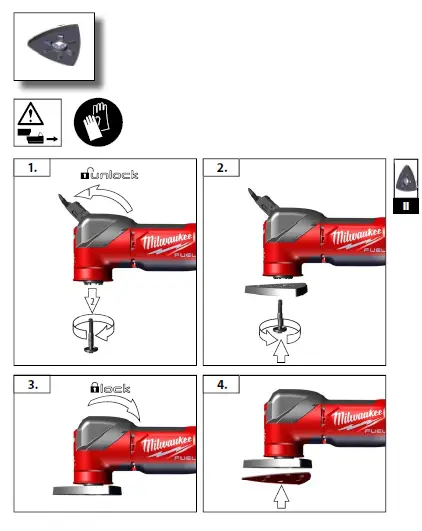 1.

unlock

Milwaukee
FUEL

2

2.

Milwaukee
FUEL

II

3.

lock

Milwaukee
FUEL

4.

Milwaukee
FUEL