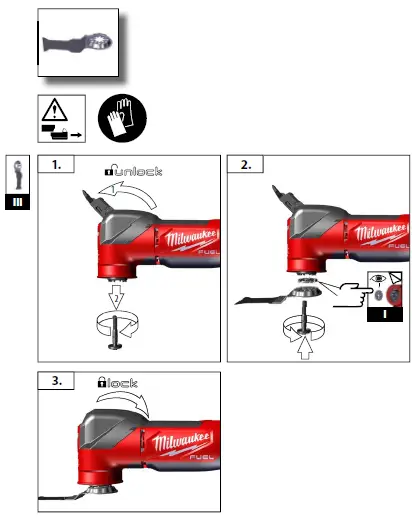 III

1.

unlock

1

2

Milwaukee

FUEL

2.

Milwaukee

FUEL

I

3.

lock

Milwaukee

FUEL