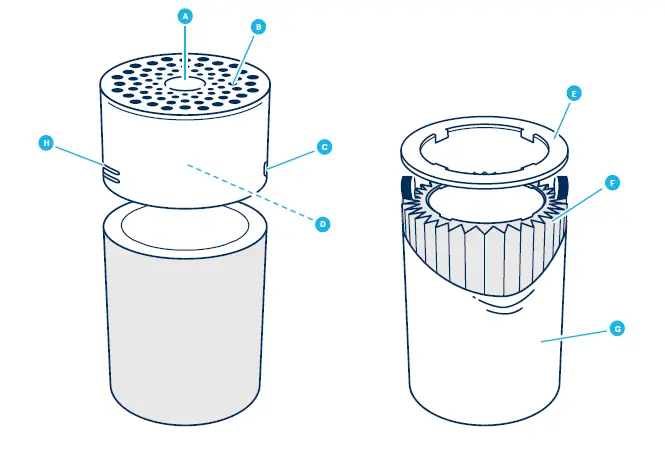 A
B
H
C
D
E
F
G