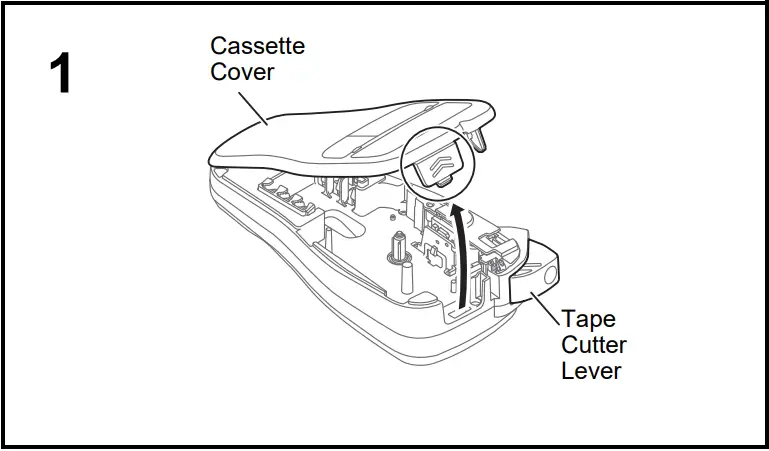 1

Cassette Cover

Tape Cutter Lever