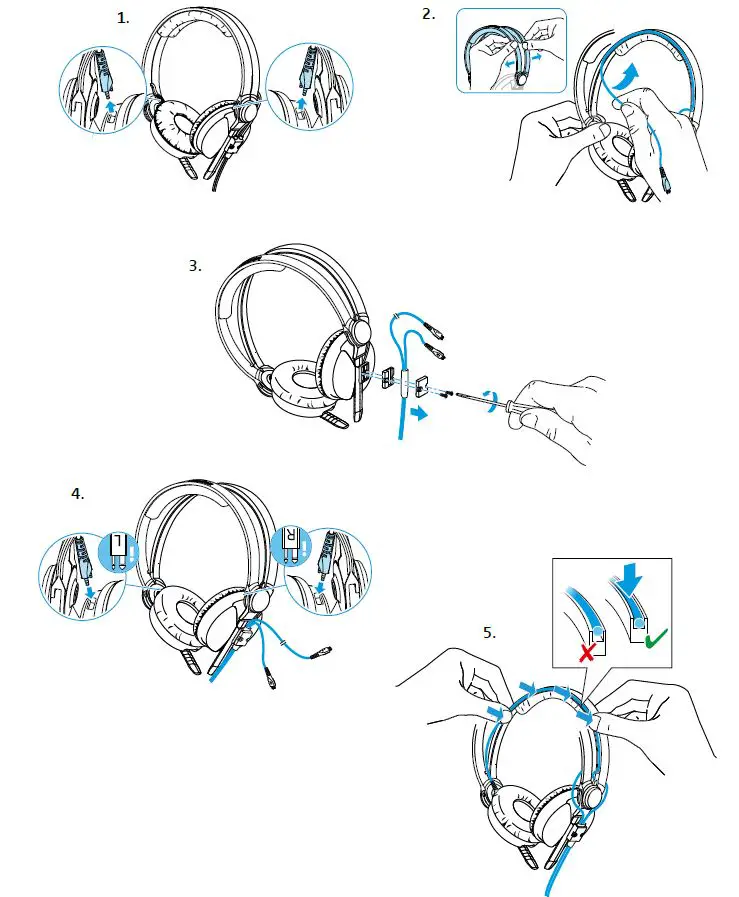 1.

2.

3.

4.

L

R

5.