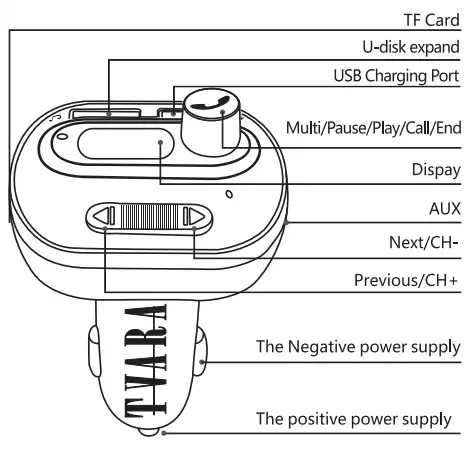 TF Card
U-disk expand
USB Charging Port
Multi/Pause/Play/Call/End
Dispay
AUX
Next/CH-
Previous/CH+
TVARA
The Negative power supply
The positive power supply