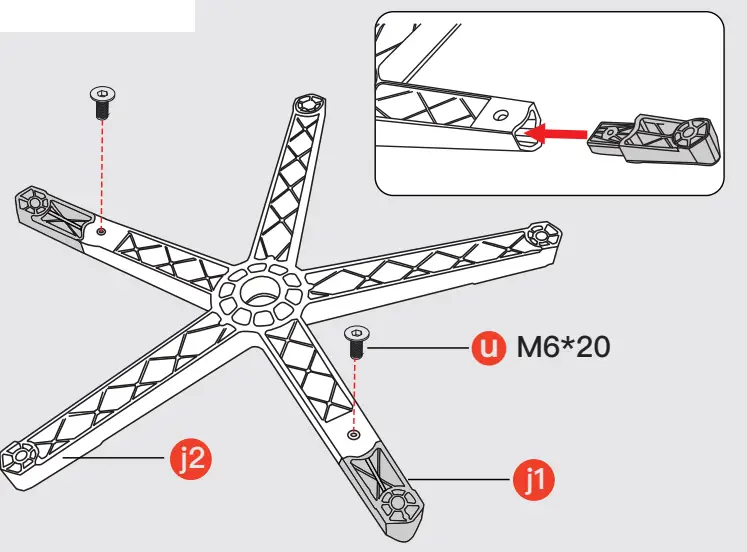 u M6*20

j2

j1