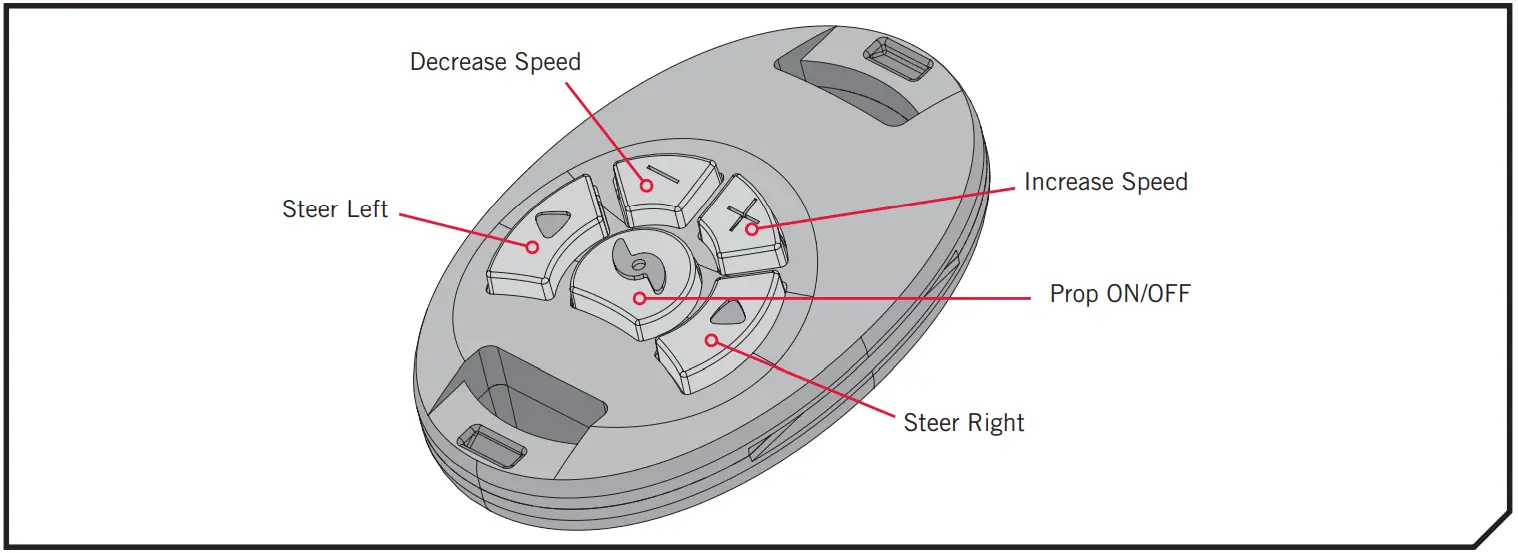 Decrease Speed
Steer Left
Increase Speed
Prop ON/OFF
Steer Right