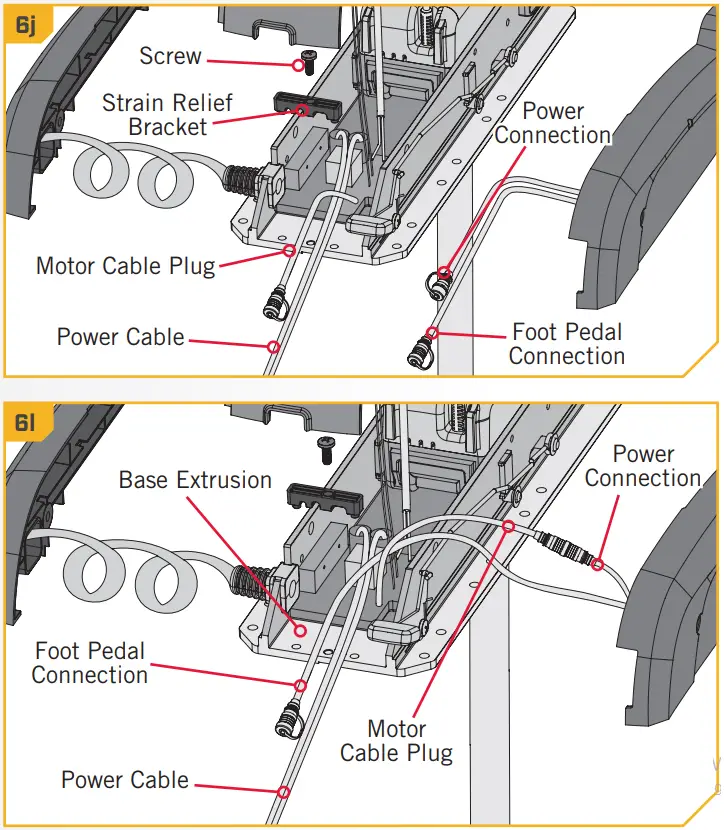 6j

Screw

Strain Relief Bracket

Power Connection

Motor Cable Plug

Power Cable

Foot Pedal Connection

6l

Base Extrusion

Power Connection

Foot Pedal Connection

Motor Cable Plug

Power Cable