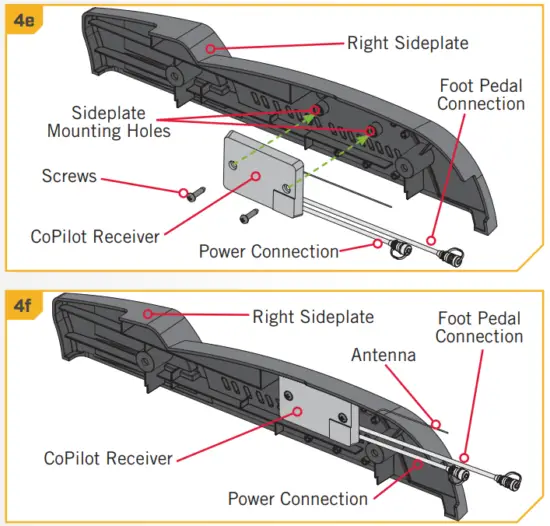 4e

Right Sideplate

Foot Pedal Connection

Sideplate Mounting Holes

Screws

CoPilot Receiver

Power Connection

4f

Right Sideplate

Foot Pedal Connection

Antenna

CoPilot Receiver

Power Connection