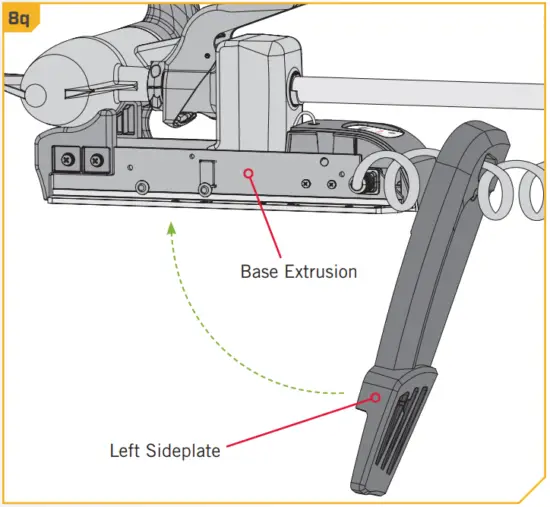 8q

Base Extrusion

Left Sideplate