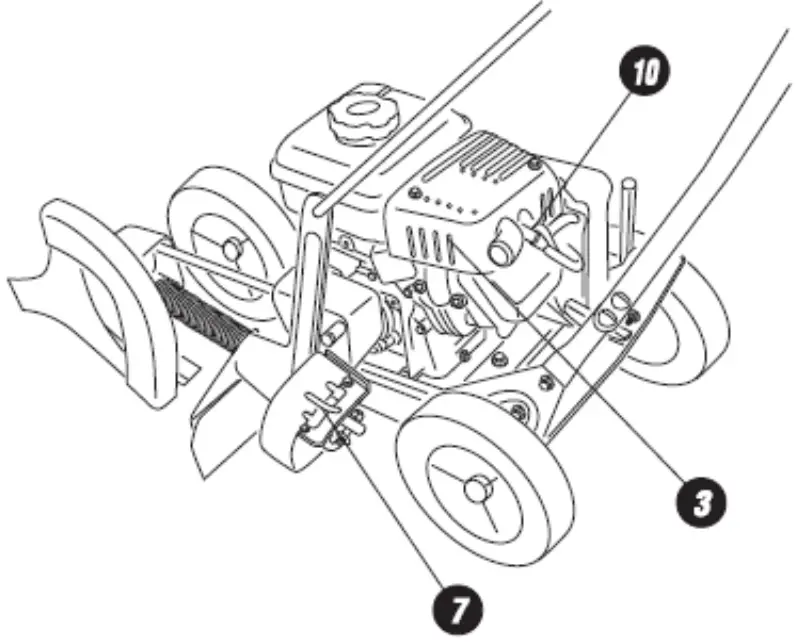 10

3

7