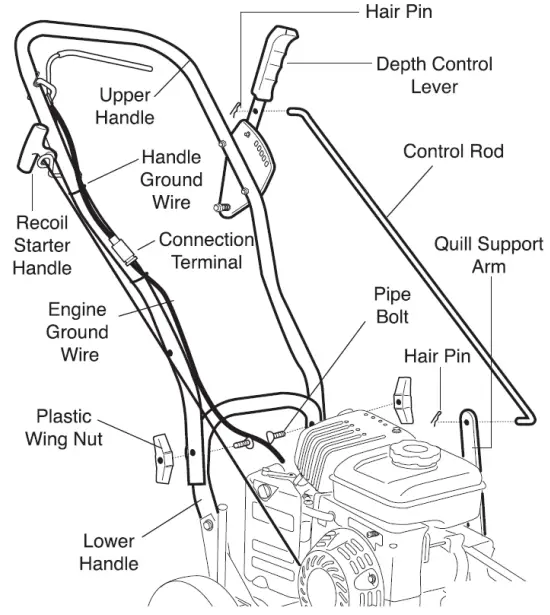 Hair Pin

Depth Control Lever

Upper Handle

Control Rod

Handle Ground Wire

Recoil Starter Handle

Connection Terminal

Quill Support Arm

Engine Ground Wire

Pipe Bolt

Hair Pin

Plastic Wing Nut

Lower Handle