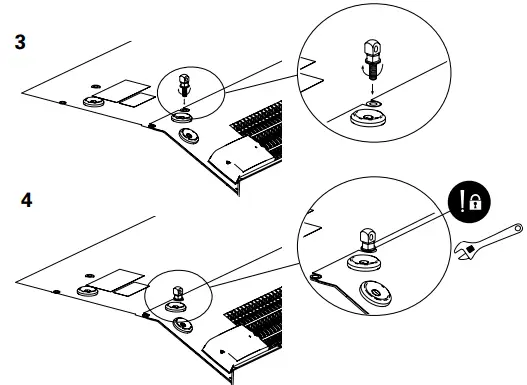 3

4

!