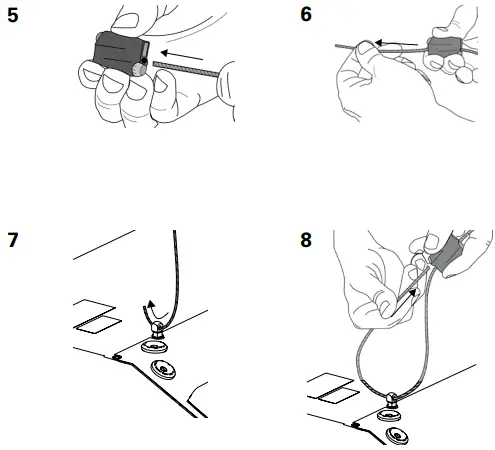 5

6

7

8