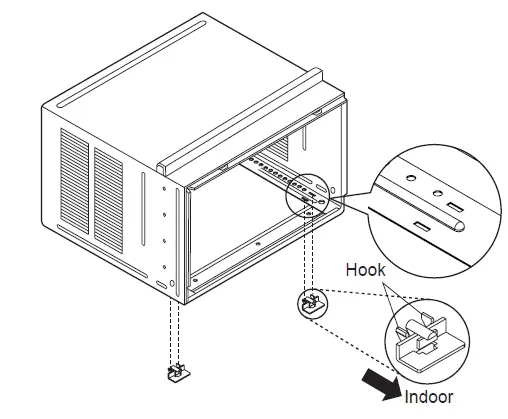 Hook

Indoor