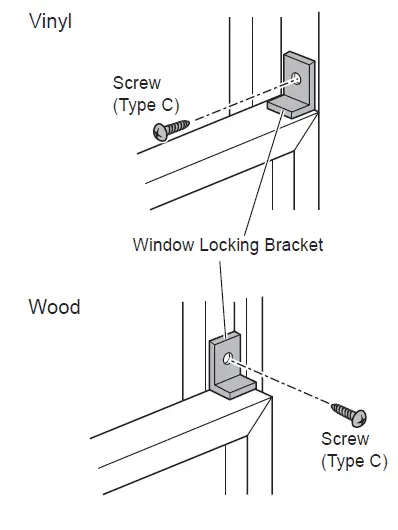 Vinyl

Screw
(Type C)

Window Locking Bracket

Wood

Screw
(Type C)