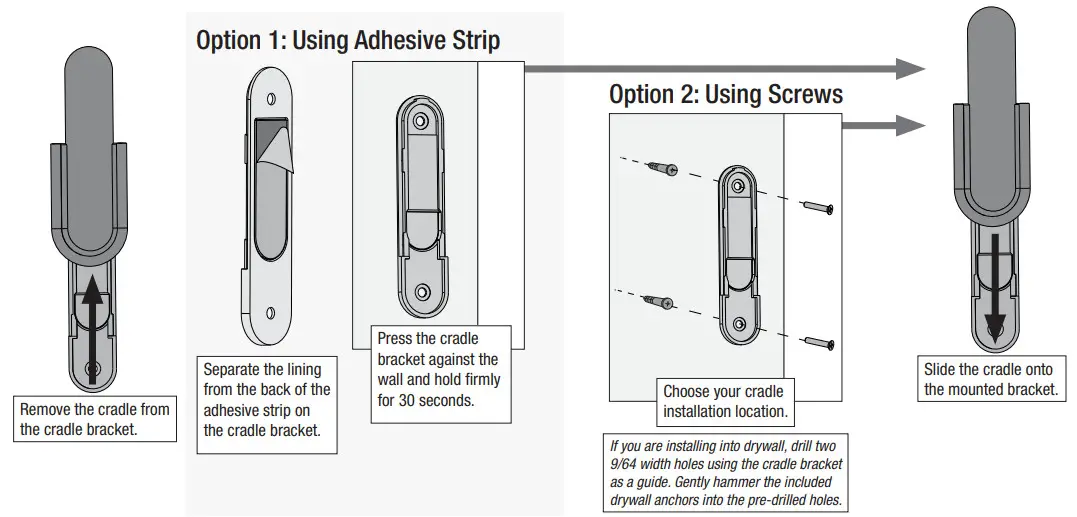 Remove the cradle from the cradle bracket.

Option 1: Using Adhesive Strip

Separate the lining from the back of the adhesive strip on the cradle bracket.

Press the cradle bracket against the wall and hold firmly for 30 seconds.

Option 2: Using Screws

Choose your cradle installation location.

If you are installing into drywall, drill two 9/64 width holes using the cradle bracket as a guide. Gently hammer the included drywall anchors into the pre-drilled holes.

Slide the cradle onto the mounted bracket.