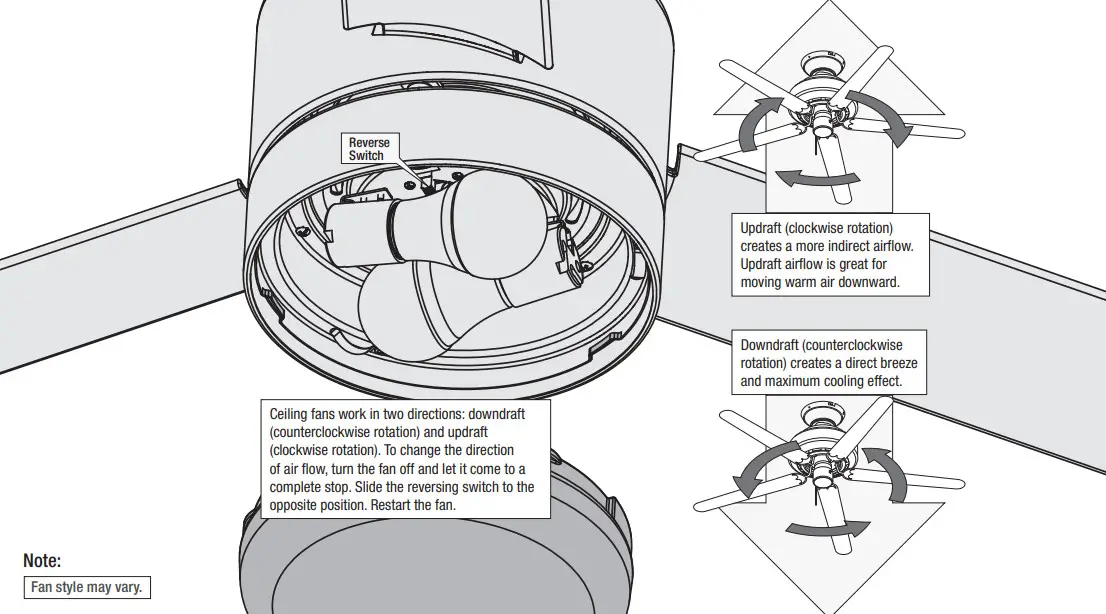 Reverse Switch

Updraft (clockwise rotation) creates a more indirect airflow. Updraft airflow is great for moving warm air downward.

Downdraft (counterclockwise rotation) creates a direct breeze and maximum cooling effect.

Ceiling fans work in two directions: downdraft (counterclockwise rotation) and updraft (clockwise rotation). To change the direction of air flow, turn the fan off and let it come to a complete stop. Slide the reversing switch to the opposite position. Restart the fan.

Note:
Fan style may vary.