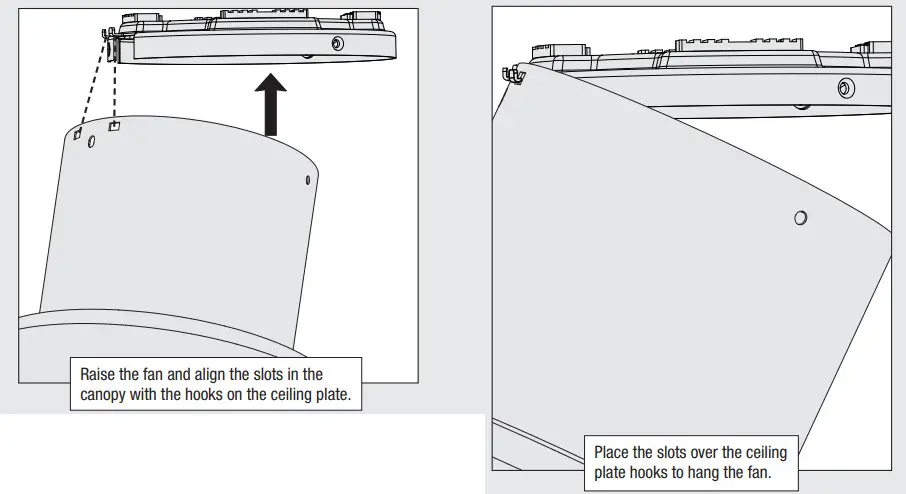 Raise the fan and align the slots in the canopy with the hooks on the ceiling plate.

Place the slots over the ceiling plate hooks to hang the fan.