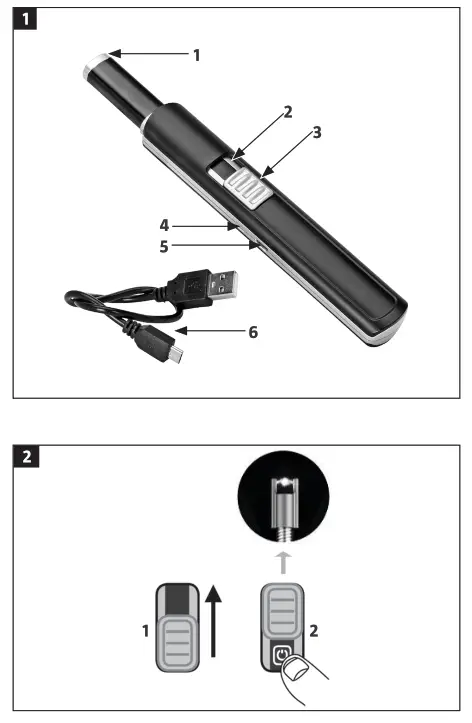 1

1

2

3

4

5

6

2

1

2