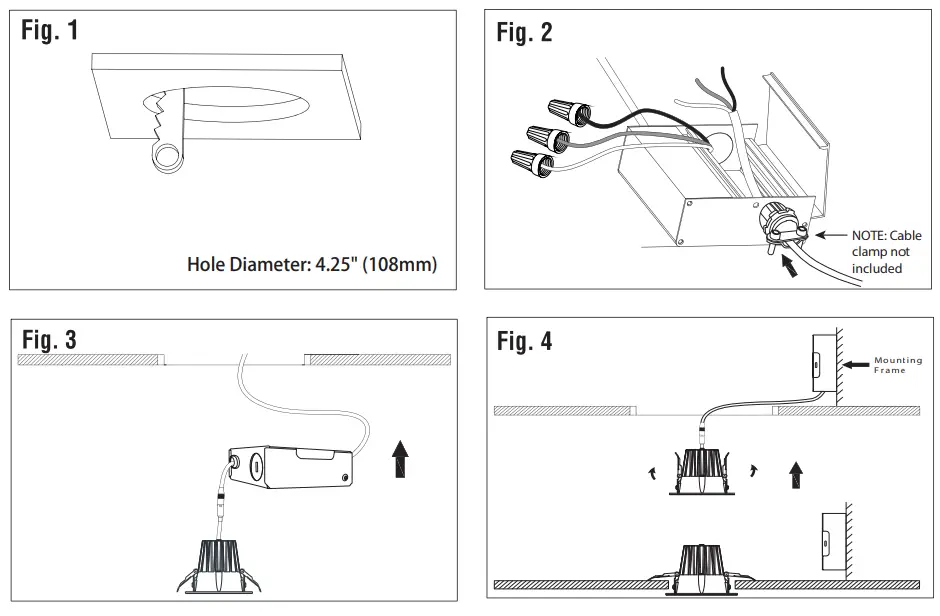 Fig. 1

Hole Diameter: 4.25" (108mm)

Fig. 2

NOTE: Cable clamp not included

Fig. 3

Fig. 4

Mounting Frame