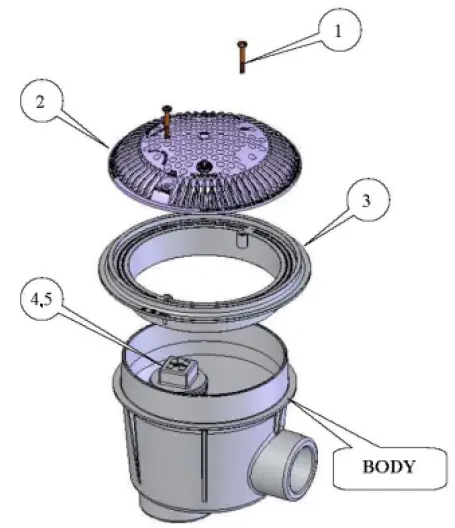 1

2

3

4,5

BODY