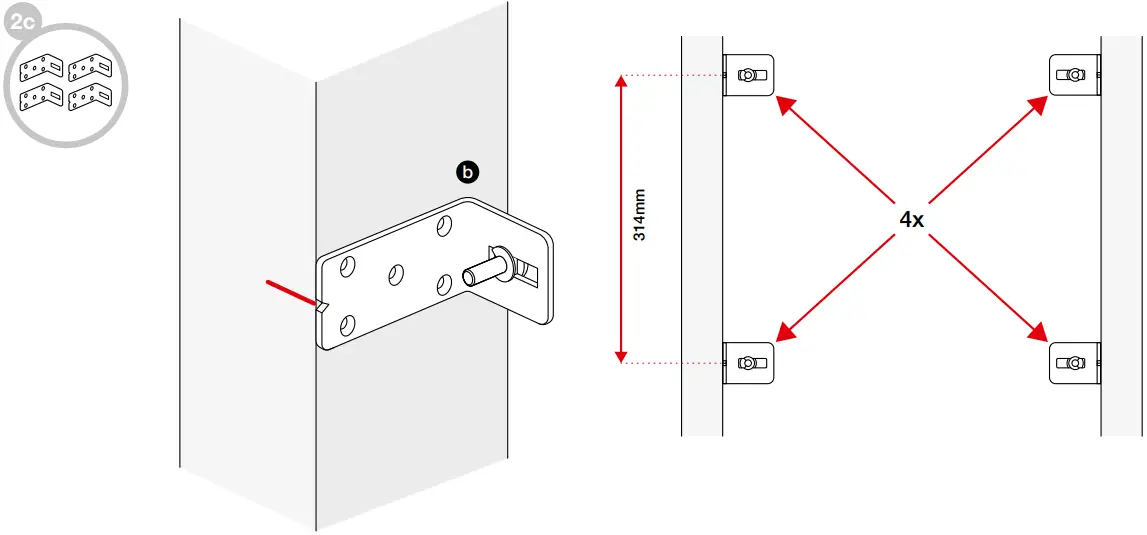 2c

b

314mm

4x