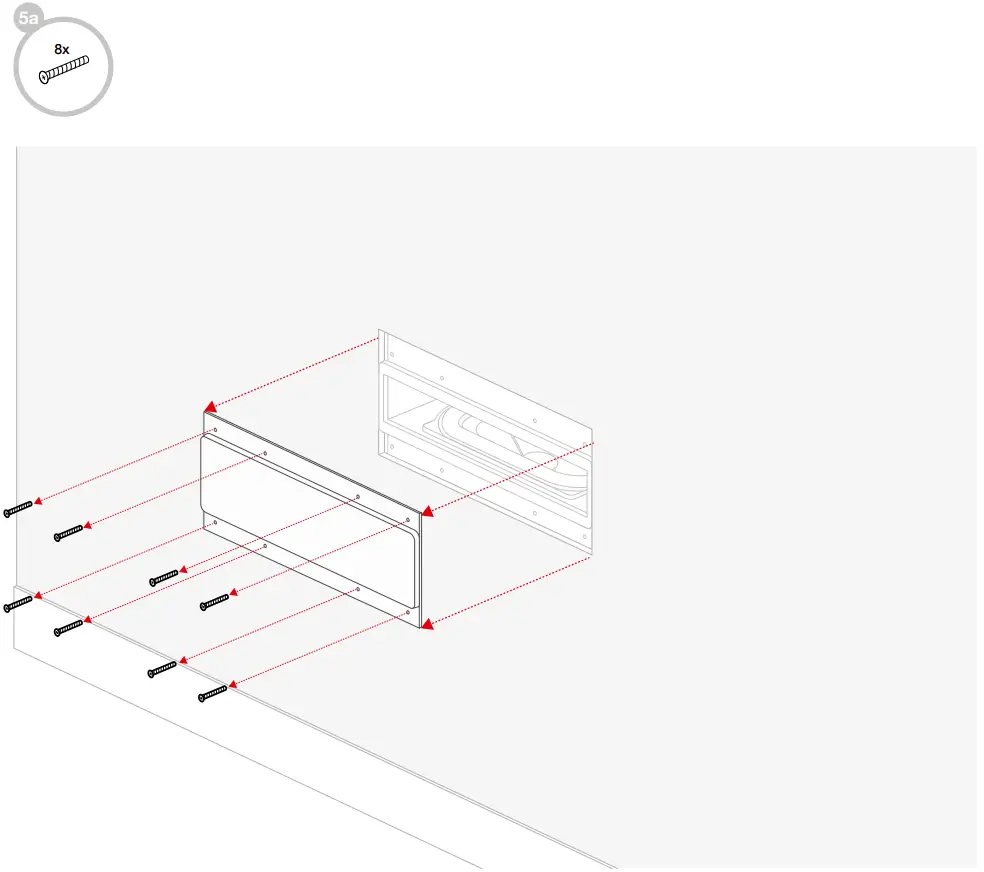 5a

8x