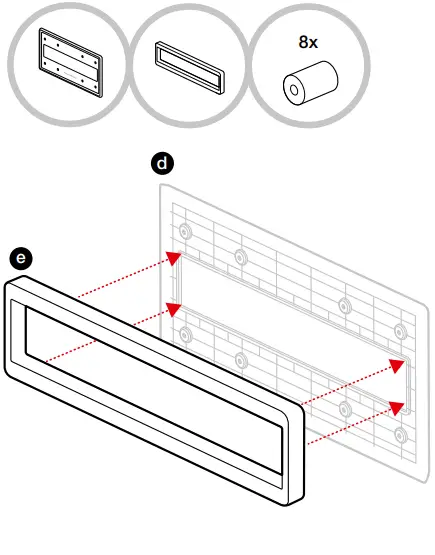 8x

d

e