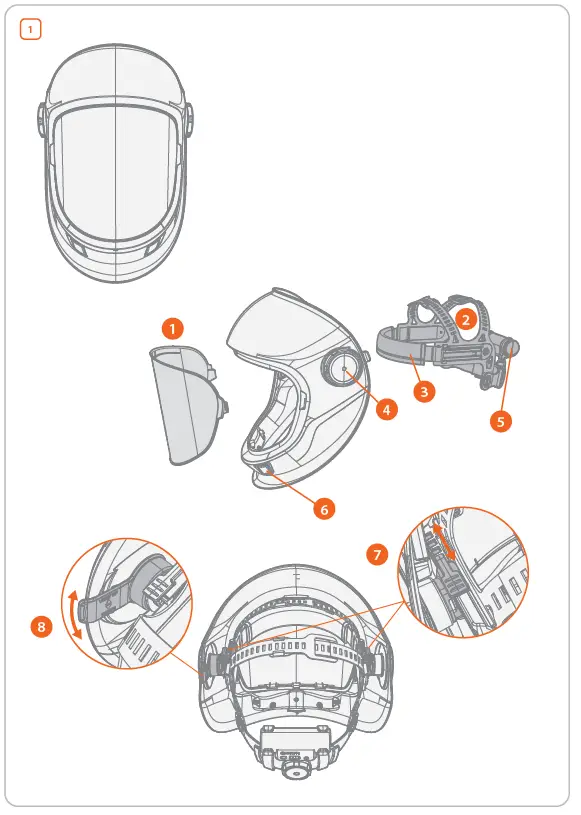 1

1
2
3
4
5
6
7
8