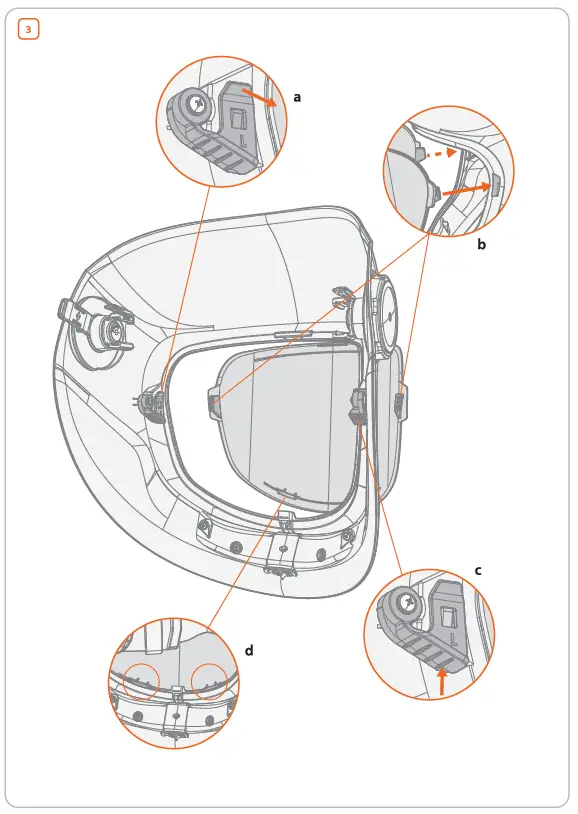 3

a

b

c

d