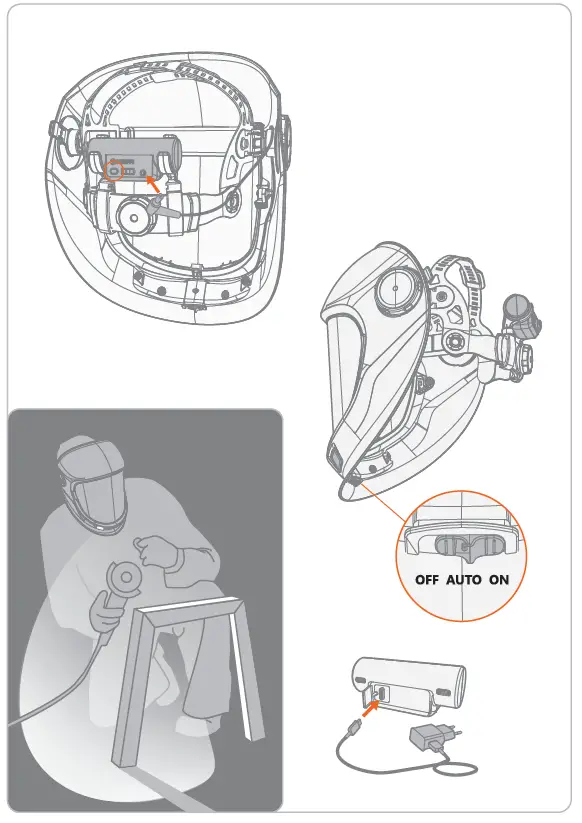 OFF AUTO ON