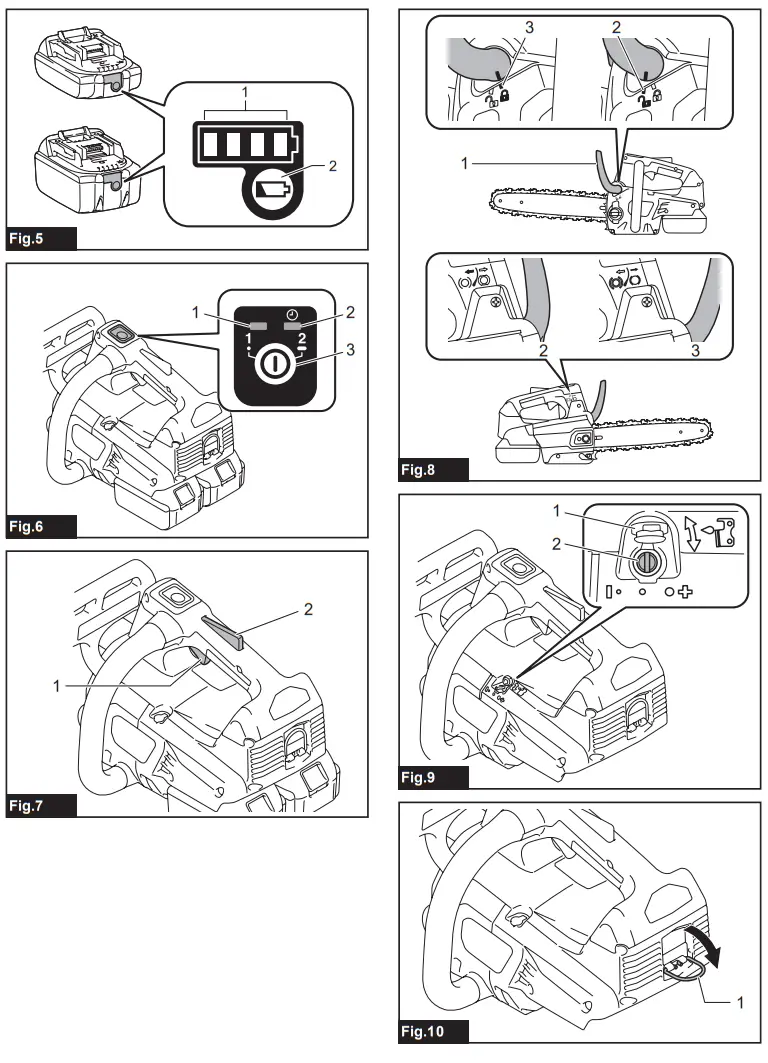 1
2
Fig.5

1
2
1
2
3
Fig.6

2
1
Fig.7

3
2
1
2
3
Fig.8

1
2
Fig.9

1
Fig.10