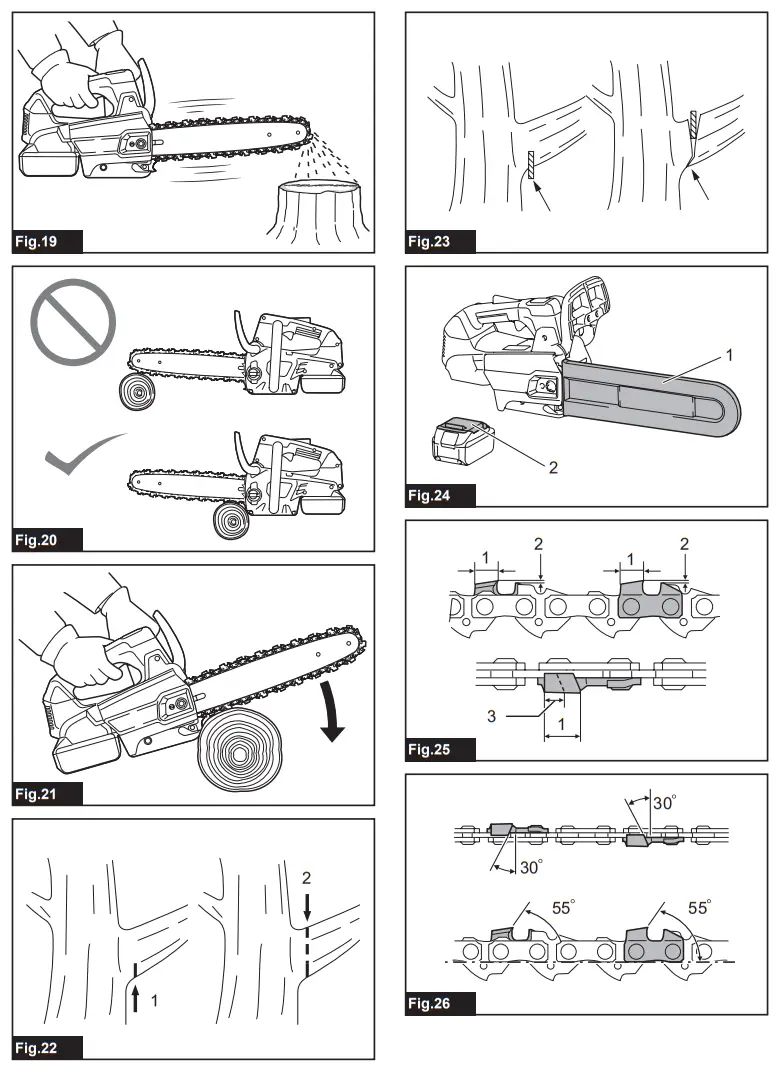 Fig.19

Fig.20

Fig.21

2
1
Fig.22

Fig.23

1
2
Fig.24

1 2 1 2
3
1
Fig.25

30°
30°
55° 55°
Fig.26