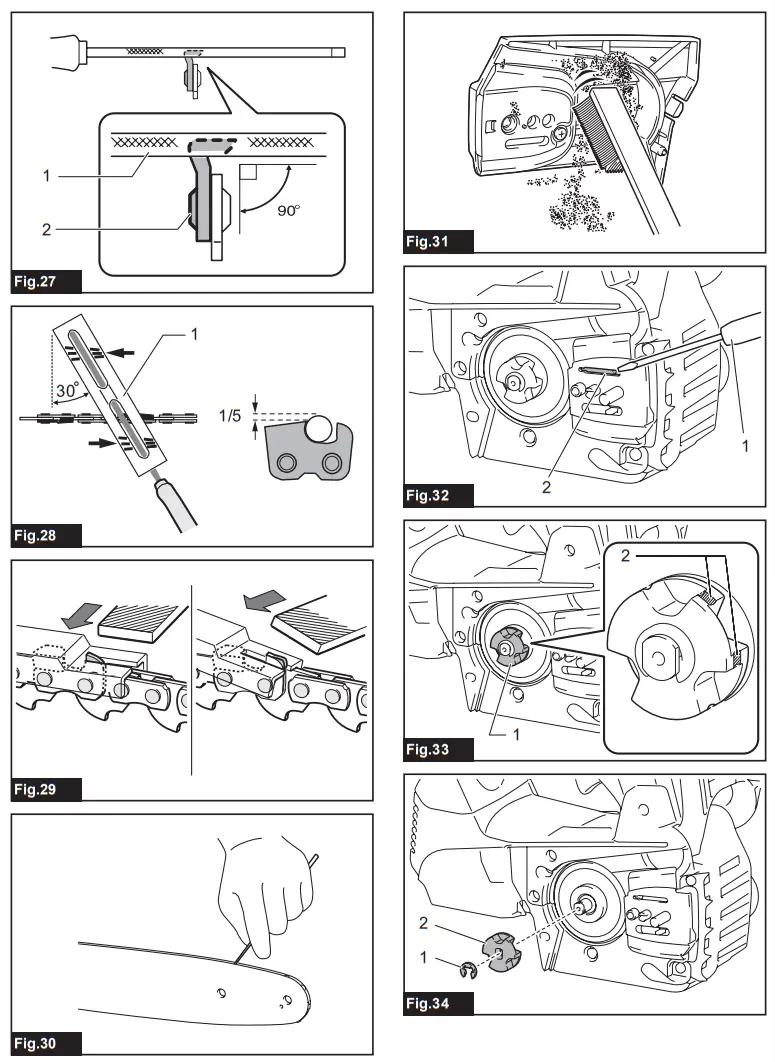 1

2

90°

Fig.27

1

30°

1/5

Fig.28

Fig.29

Fig.30

Fig.31

1

2

Fig.32

2

1

Fig.33

2

1

Fig.34