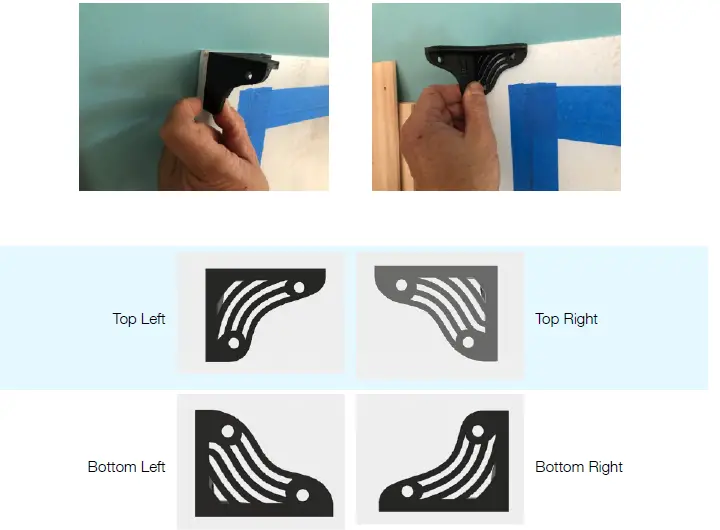 Top Left

Top Right

Bottom Left

Bottom Right