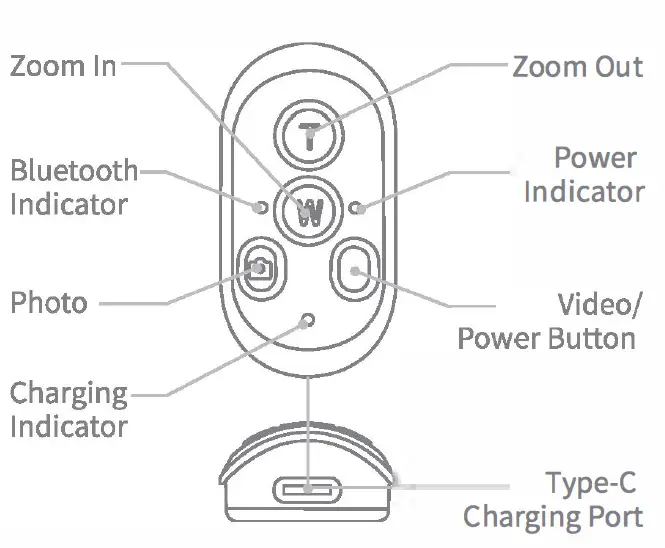 Zoom In
Zoom Out
T
Bluetooth Indicator
W
Power Indicator
Photo
Video/ Power Button
Charging Indicator
Type-C Charging Port